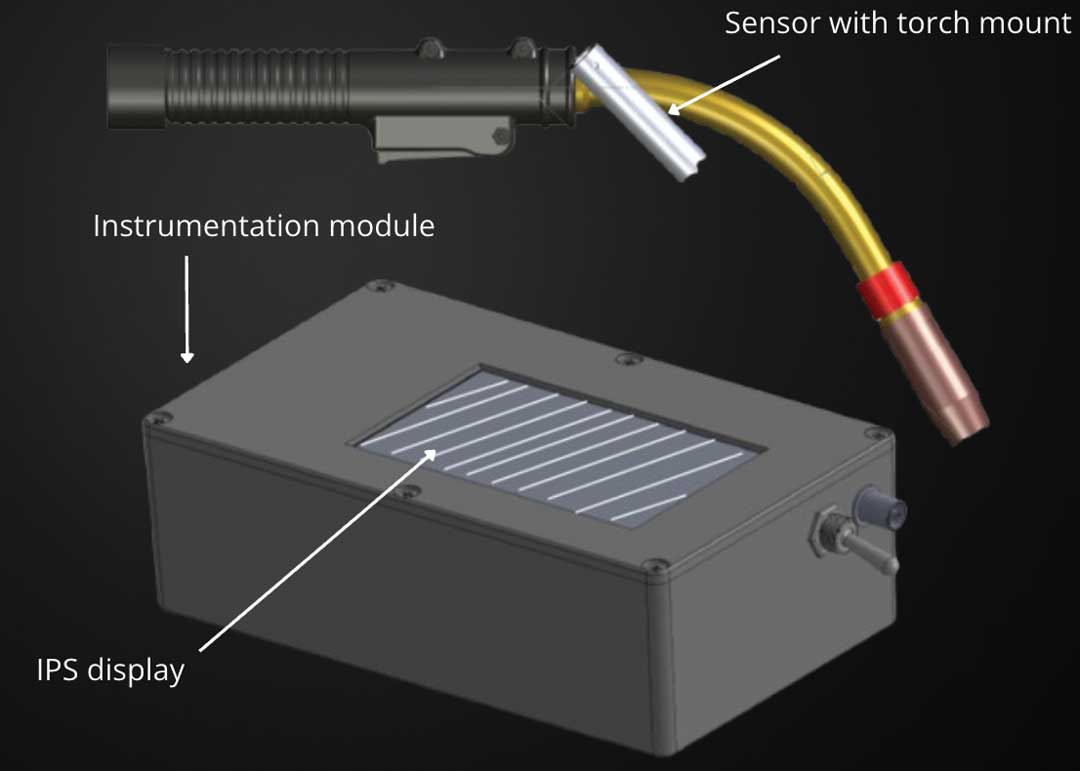 Sensor with torch mount

Instrumentation module

IPS display